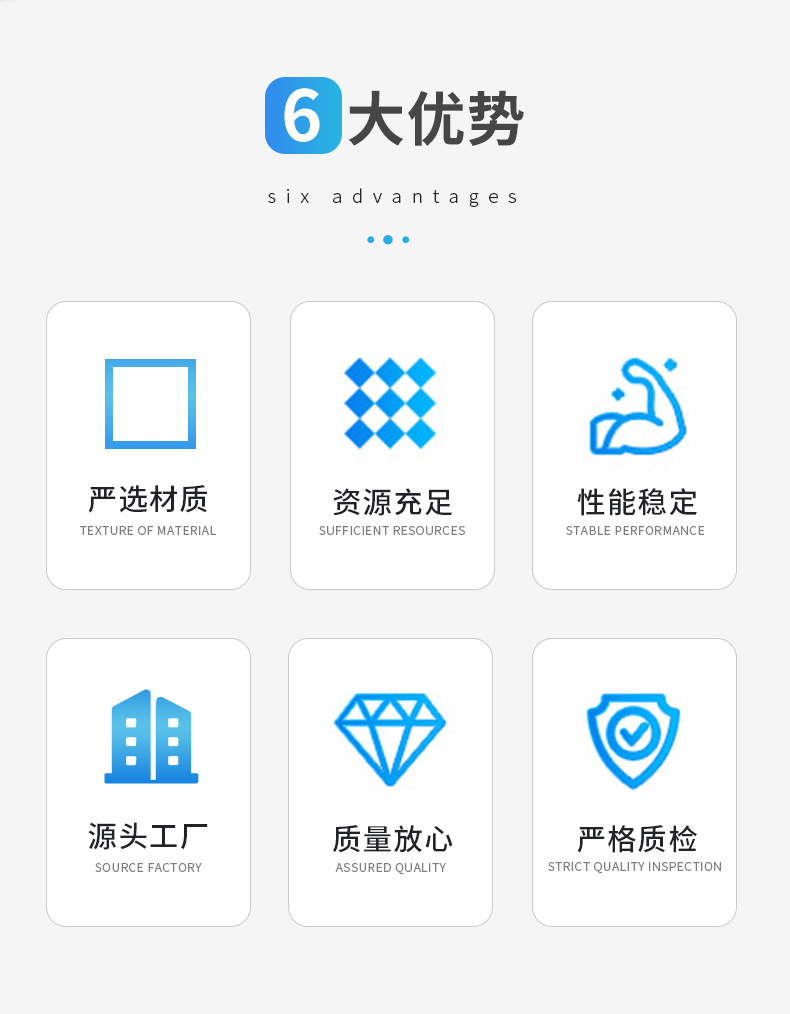 6大优势

six advantages

严选材质
TEXTURE OF MATERIAL

资源充足
SUFFICIENT RESOURCES

性能稳定
STABLE PERFORMANCE

源头工厂
SOURCE FACTORY

质量放心
ASSURED QUALITY

严格质检
STRICT QUALITY INSPECTION